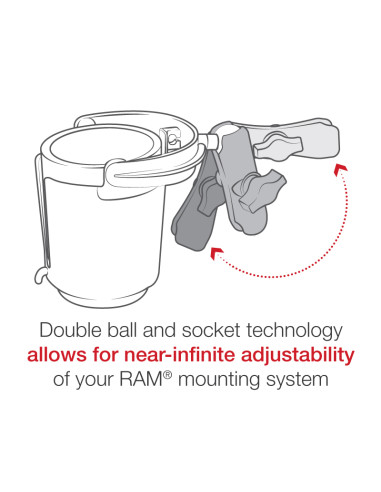 Double ball and socket technology
allows for near-infinite adjustability
of your RAM® mounting system