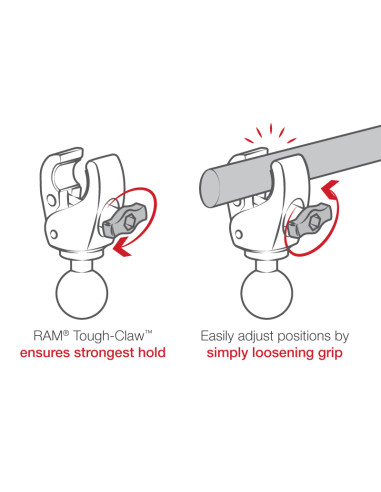 RAM® Tough-Claw™
ensures strongest hold

Easily adjust positions by
simply loosening grip