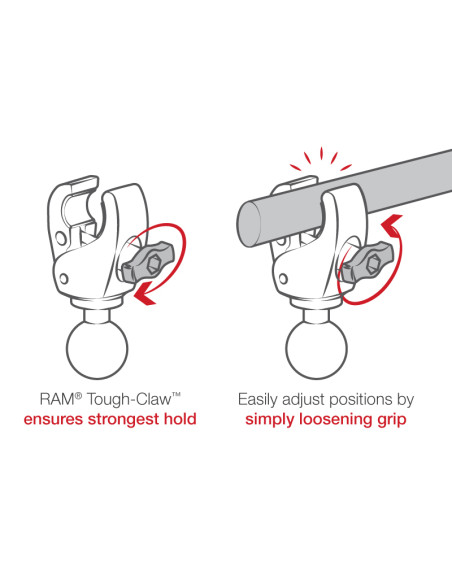 RAM® Tough-Claw™
ensures strongest hold

Easily adjust positions by
simply loosening grip