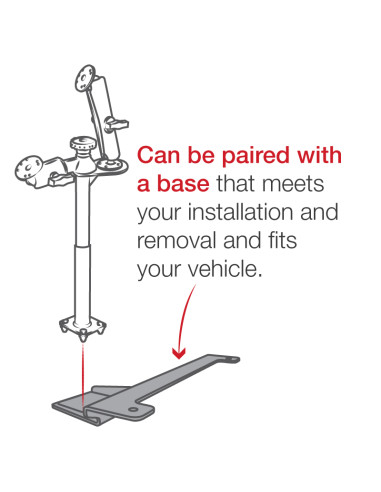 Can be paired with a base that meets your installation and removal and fits your vehicle.