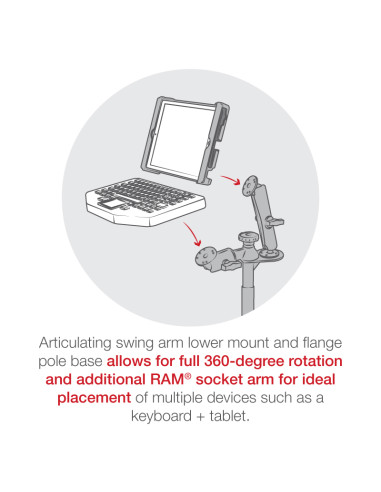 Articulating swing arm lower mount and flange pole base allows for full 360-degree rotation and additional RAM® socket arm for ideal placement of multiple devices such as a keyboard + tablet.