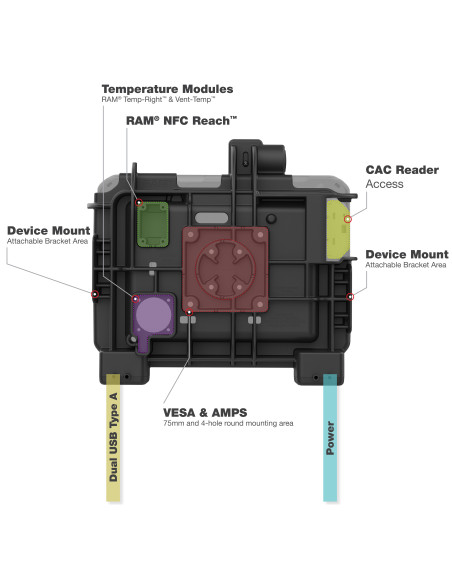 Temperature Modules
RAM® Temp-Right™ & Vent-Temp™

RAM® NFC Reach™

CAC Reader
Access

Device Mount
Attachable Bracket Area

Device Mount
Attachable Bracket Area

VESA & AMPS
75mm and 4-hole round mounting area

Dual USB Type A

Power