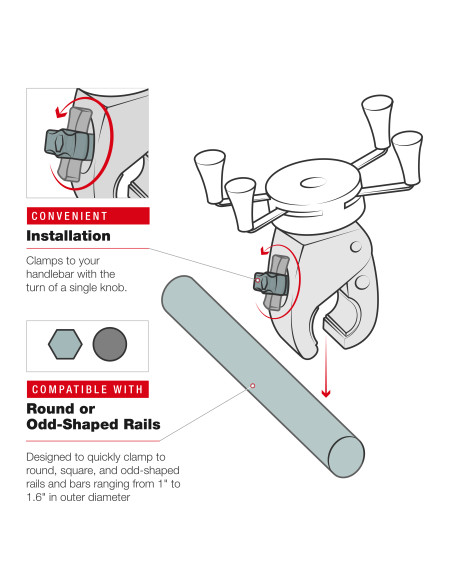 CONVENIENT
Installation

Clamps to your handlebar with the turn of a single knob.

COMPATIBLE WITH
Round or Odd-Shaped Rails

Designed to quickly clamp to round, square, and odd-shaped rails and bars ranging from 1" to 1.6" in outer diameter