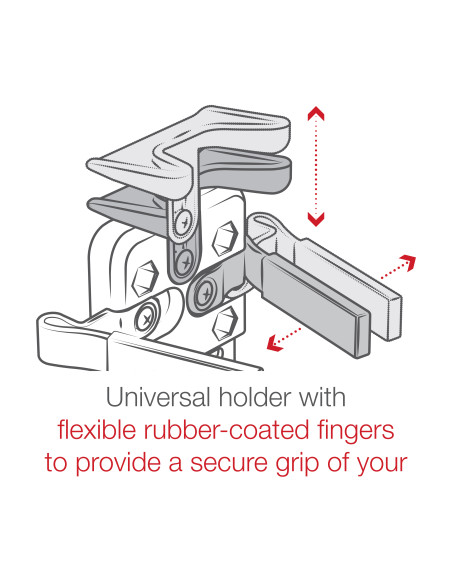 Universal holder with
flexible rubber-coated fingers
to provide a secure grip of your