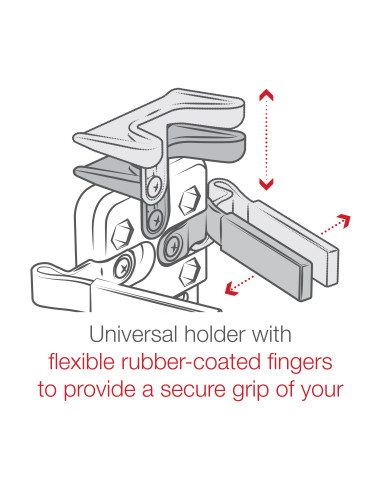 Universal holder with flexible rubber-coated fingers to provide a secure grip of your