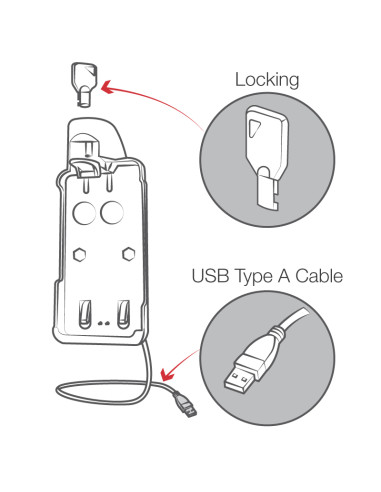 Locking

USB Type A Cable