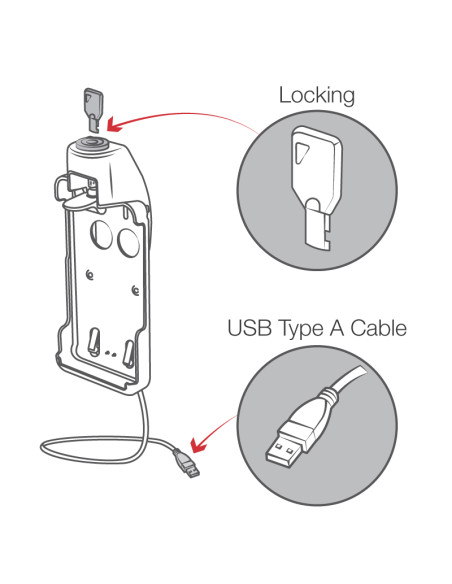 Locking

USB Type A Cable