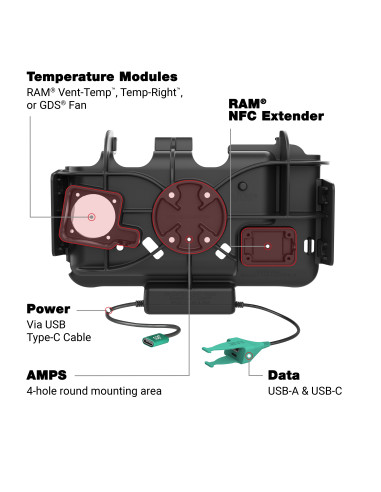 Temperature Modules
RAM® Vent-Temp™, Temp-Right™, or GDS® Fan

RAM®
NFC Extender

Power
Via USB
Type-C Cable

AMPS
4-hole round mounting area

Data
USB-A & USB-C