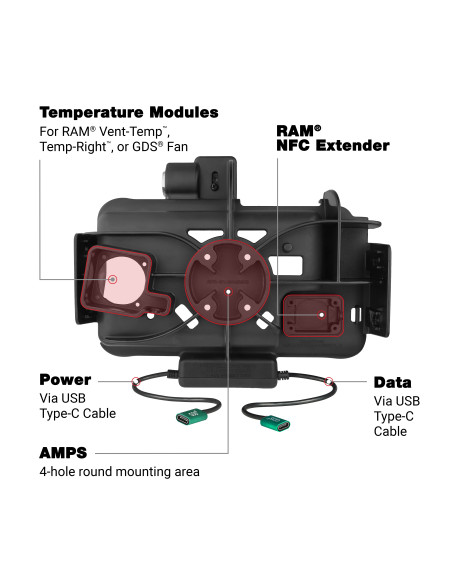 Temperature Modules
For RAM® Vent-Temp™, Temp-Right™, or GDS® Fan

RAM®
NFC Extender

Power
Via USB Type-C Cable

Data
Via USB Type-C Cable

AMPS
4-hole round mounting area