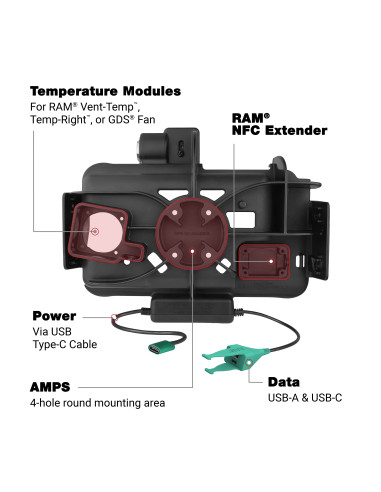 Temperature Modules
For RAM® Vent-Temp™, Temp-Right™, or GDS® Fan

RAM®
NFC Extender

Power
Via USB Type-C Cable

AMPS
4-hole round mounting area

Data
USB-A & USB-C