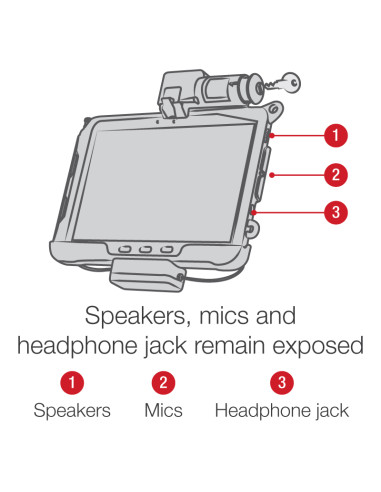 1
2
3

Speakers, mics and headphone jack remain exposed

1
Speakers

2
Mics

3
Headphone jack