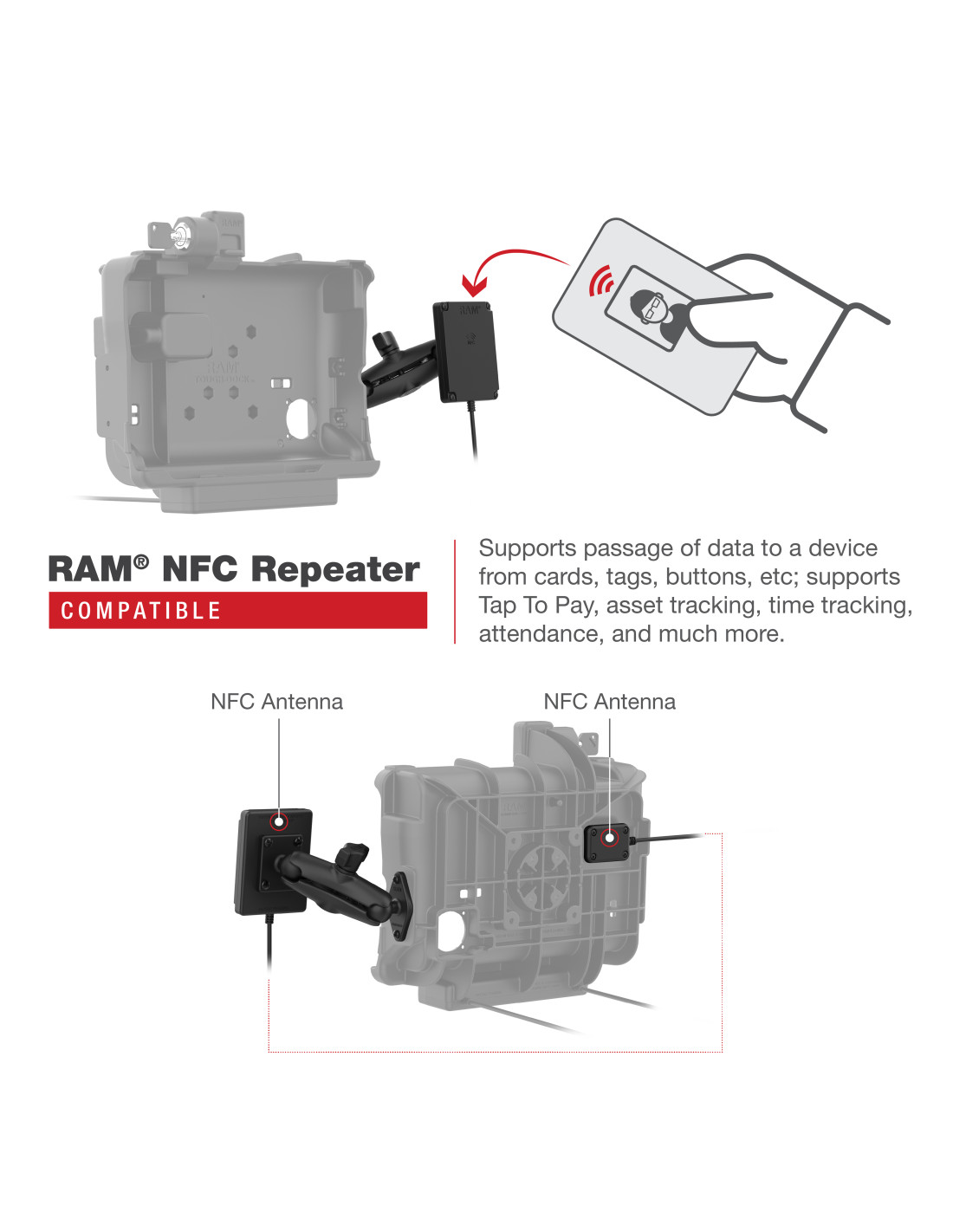 RAM® NFC Repeater
COMPATIBLE

Supports passage of data to a device from cards, tags, buttons, etc; supports Tap To Pay, asset tracking, time tracking, attendance, and much more.

NFC Antenna

NFC Antenna