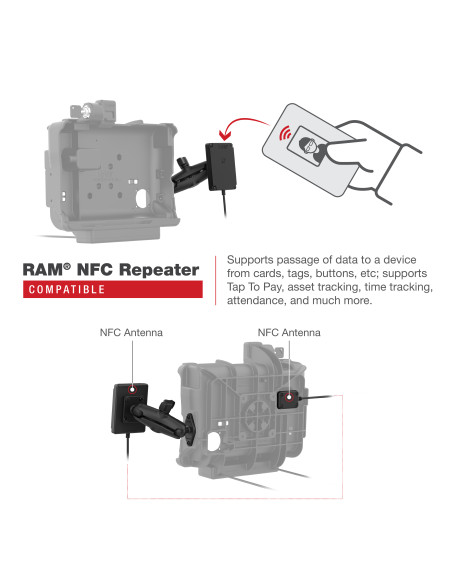 RAM® NFC Repeater
COMPATIBLE

Supports passage of data to a device from cards, tags, buttons, etc; supports Tap To Pay, asset tracking, time tracking, attendance, and much more.

NFC Antenna

NFC Antenna