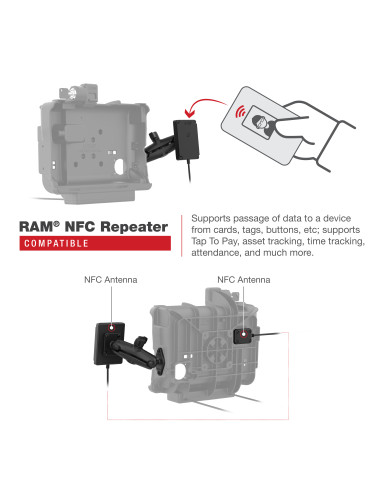 RAM® NFC Repeater
COMPATIBLE

Supports passage of data to a device from cards, tags, buttons, etc; supports Tap To Pay, asset tracking, time tracking, attendance, and much more.

NFC Antenna

NFC Antenna