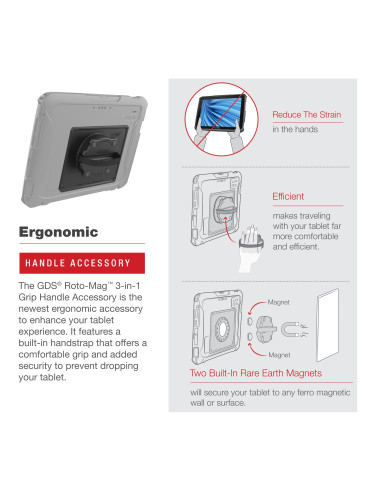 Ergonomic

HANDLE ACCESSORY

The GDS® Roto-Mag™ 3-in-1 Grip Handle Accessory is the newest ergonomic accessory to enhance your tablet experience. It features a built-in handstrap that offers a comfortable grip and added security to prevent dropping your tablet.

Reduce The Strain

in the hands

Efficient

makes traveling with your tablet far more comfortable and efficient.

Magnet

Magnet

Two Built-In Rare Earth Magnets

will secure your tablet to any ferro magnetic wall or surface.