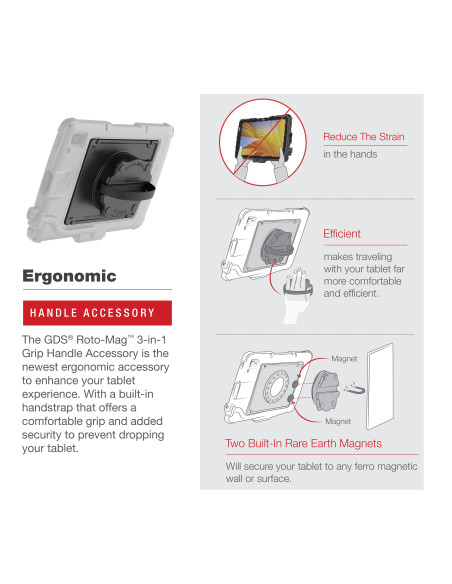 Ergonomic

HANDLE ACCESSORY

The GDS® Roto-Mag™ 3-in-1 Grip Handle Accessory is the newest ergonomic accessory to enhance your tablet experience. With a built-in handstrap that offers a comfortable grip and added security to prevent dropping your tablet.

Reduce The Strain

in the hands

Efficient

makes traveling with your tablet far more comfortable and efficient.

Magnet

Magnet

Two Built-In Rare Earth Magnets

Will secure your tablet to any ferro magnetic wall or surface.