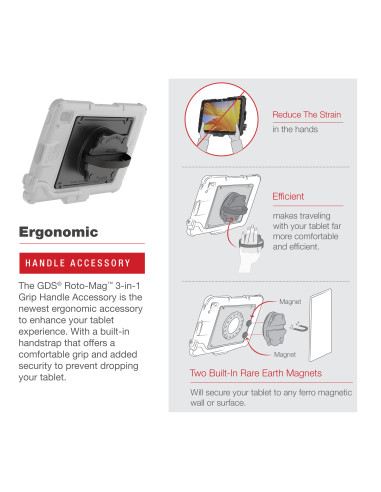 Ergonomic

HANDLE ACCESSORY

The GDS® Roto-Mag™ 3-in-1 Grip Handle Accessory is the newest ergonomic accessory to enhance your tablet experience. With a built-in handstrap that offers a comfortable grip and added security to prevent dropping your tablet.

Reduce The Strain
in the hands

Efficient
makes traveling with your tablet far more comfortable and efficient.

Magnet

Magnet

Two Built-In Rare Earth Magnets
Will secure your tablet to any ferro magnetic wall or surface.