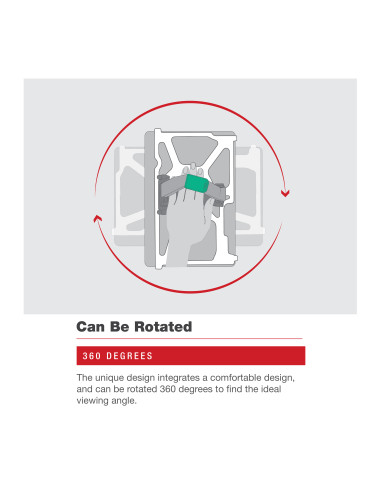 Can Be Rotated

360 DEGREES

The unique design integrates a comfortable design, and can be rotated 360 degrees to find the ideal viewing angle.