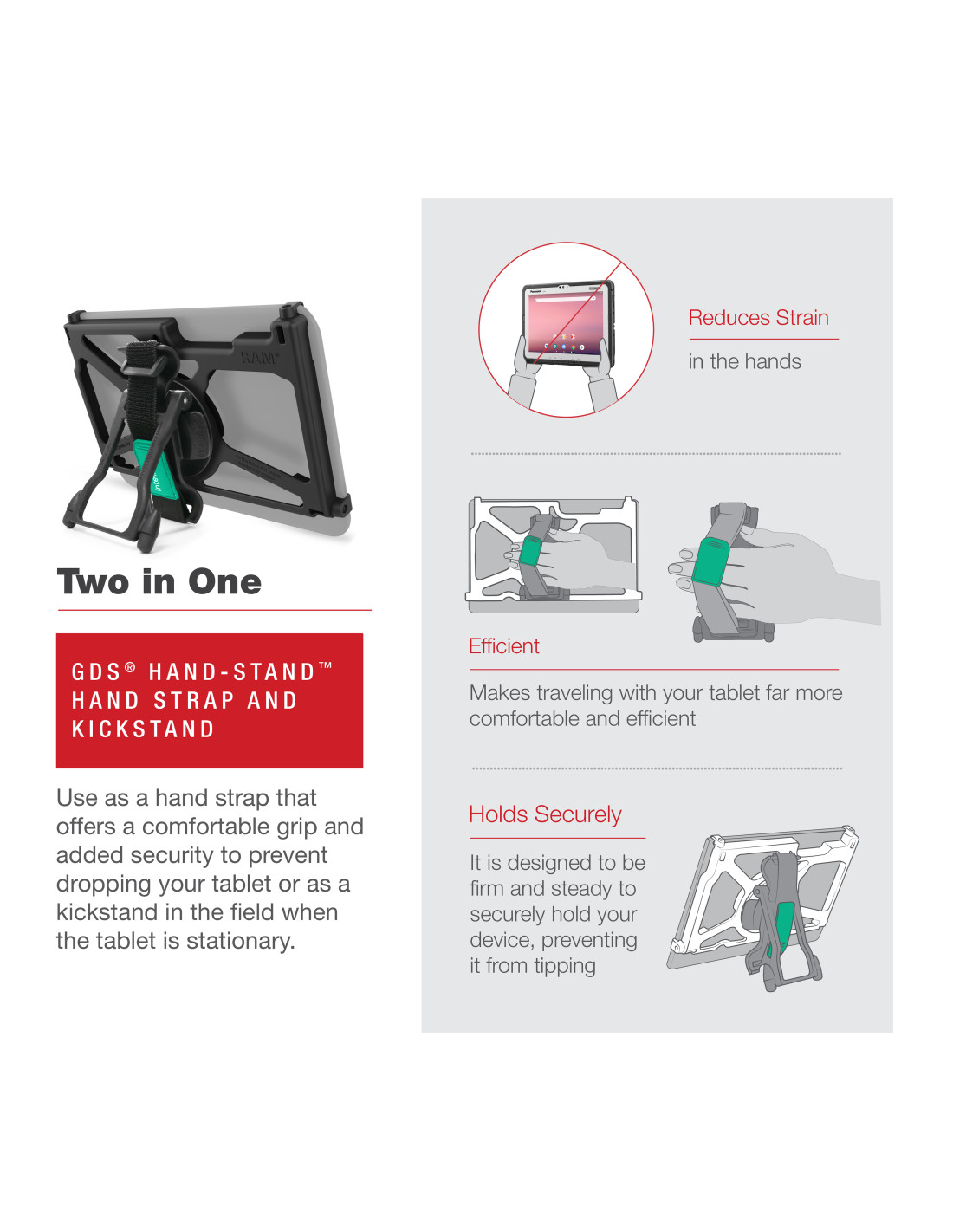 RAM

Two in One

GDS® HAND-STAND™ HAND STRAP AND KICKSTAND

Use as a hand strap that offers a comfortable grip and added security to prevent dropping your tablet or as a kickstand in the field when the tablet is stationary.

Reduces Strain

in the hands

Efficient

Makes traveling with your tablet far more comfortable and efficient

Holds Securely

It is designed to be firm and steady to securely hold your device, preventing it from tipping