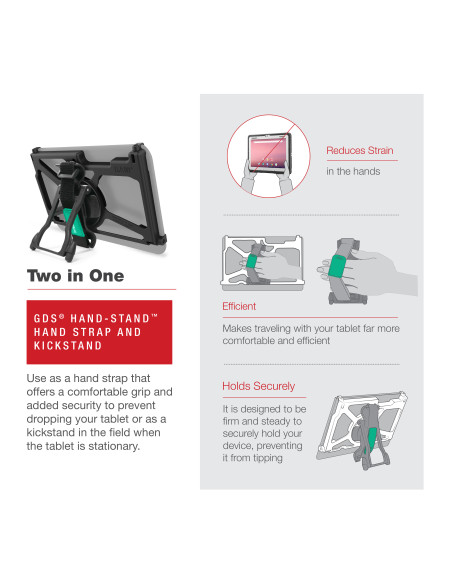 Two in One

GDS® HAND-STAND™ HAND STRAP AND KICKSTAND

Use as a hand strap that offers a comfortable grip and added security to prevent dropping your tablet or as a kickstand in the field when the tablet is stationary.

Reduces Strain

in the hands

Efficient

Makes traveling with your tablet far more comfortable and efficient

Holds Securely

It is designed to be firm and steady to securely hold your device, preventing it from tipping