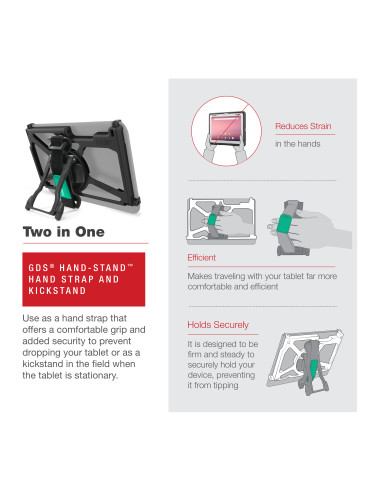 Two in One

GDS® HAND-STAND™ HAND STRAP AND KICKSTAND

Use as a hand strap that offers a comfortable grip and added security to prevent dropping your tablet or as a kickstand in the field when the tablet is stationary.

Reduces Strain

in the hands

Efficient

Makes traveling with your tablet far more comfortable and efficient

Holds Securely

It is designed to be firm and steady to securely hold your device, preventing it from tipping