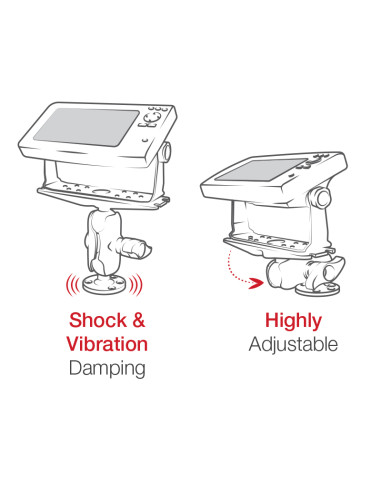 Shock &
Vibration
Damping

Highly
Adjustable