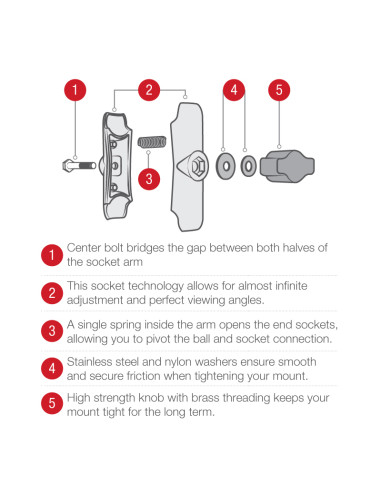 1

2

4

5

3

1 Center bolt bridges the gap between both halves of the socket arm

2 This socket technology allows for almost infinite adjustment and perfect viewing angles.

3 A single spring inside the arm opens the end sockets, allowing you to pivot the ball and socket connection.

4 Stainless steel and nylon washers ensure smooth and secure friction when tightening your mount.

5 High strength knob with brass threading keeps your mount tight for the long term.