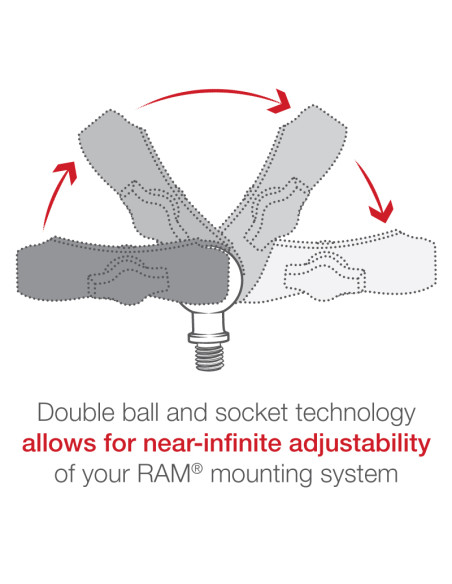 Double ball and socket technology allows for near-infinite adjustability of your RAM® mounting system