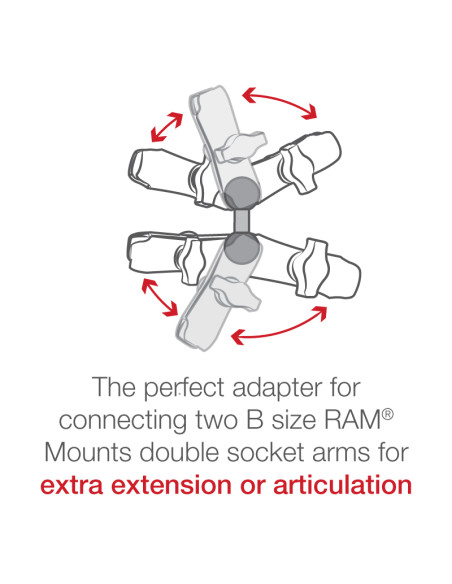 The perfect adapter for connecting two B size RAM® Mounts double socket arms for extra extension or articulation