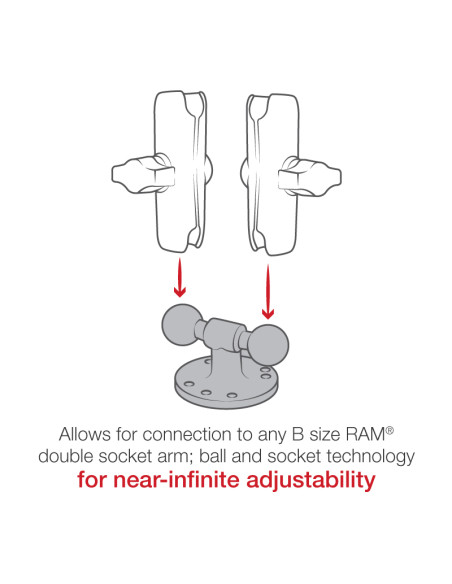 Allows for connection to any B size RAM® double socket arm; ball and socket technology for near-infinite adjustability