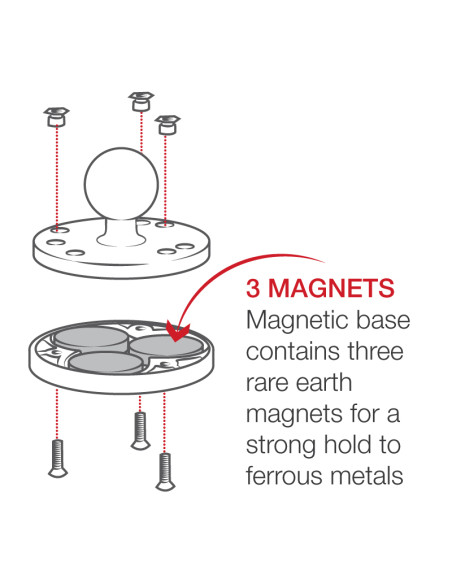 3 MAGNETS

Magnetic base contains three rare earth magnets for a strong hold to ferrous metals