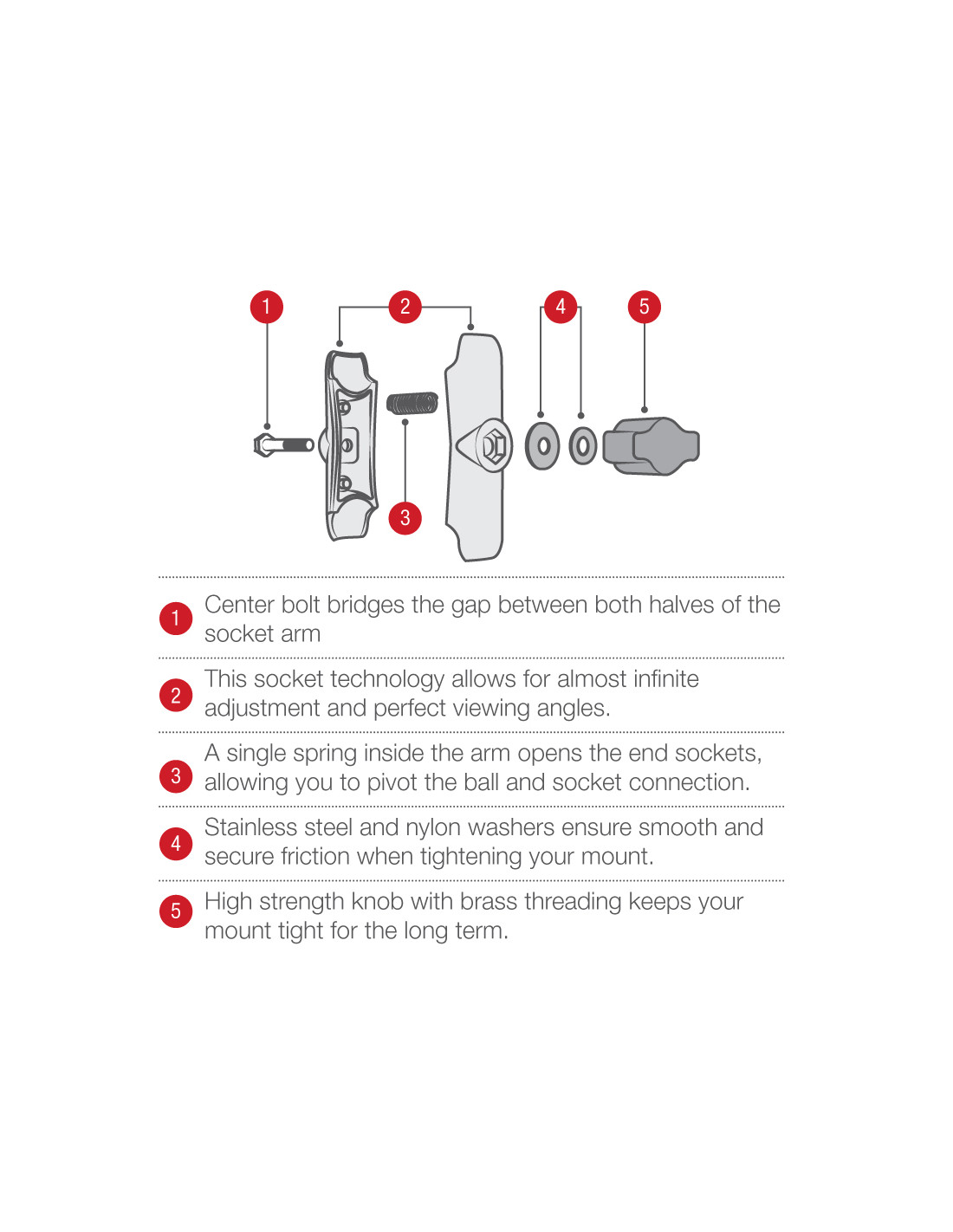 1 2 4 5

3

1 Center bolt bridges the gap between both halves of the socket arm

2 This socket technology allows for almost infinite adjustment and perfect viewing angles.

3 A single spring inside the arm opens the end sockets, allowing you to pivot the ball and socket connection.

4 Stainless steel and nylon washers ensure smooth and secure friction when tightening your mount.

5 High strength knob with brass threading keeps your mount tight for the long term.