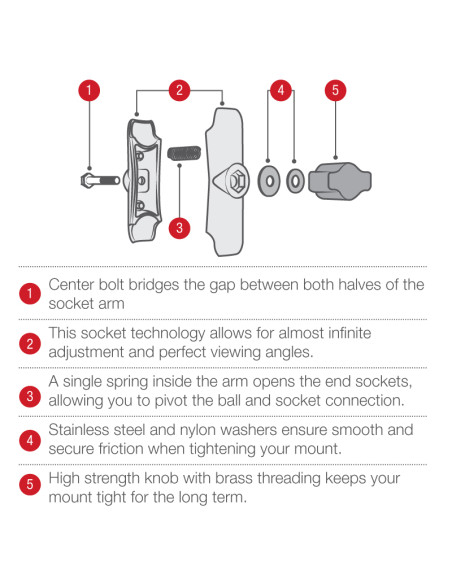 1 2 4 5

3

1 Center bolt bridges the gap between both halves of the socket arm

2 This socket technology allows for almost infinite adjustment and perfect viewing angles.

3 A single spring inside the arm opens the end sockets, allowing you to pivot the ball and socket connection.

4 Stainless steel and nylon washers ensure smooth and secure friction when tightening your mount.

5 High strength knob with brass threading keeps your mount tight for the long term.