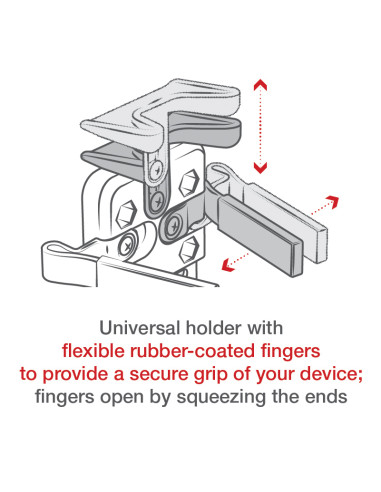 Universal holder with flexible rubber-coated fingers to provide a secure grip of your device; fingers open by squeezing the ends