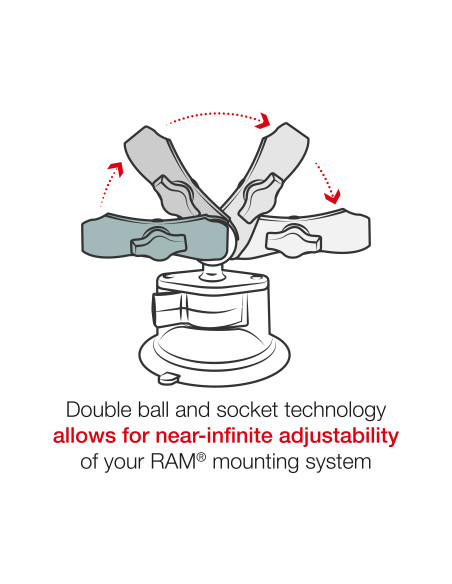 Double ball and socket technology
allows for near-infinite adjustability
of your RAM® mounting system