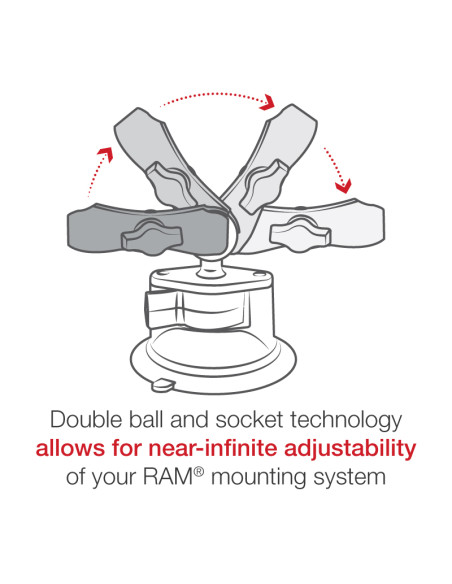 Double ball and socket technology allows for near-infinite adjustability of your RAM® mounting system