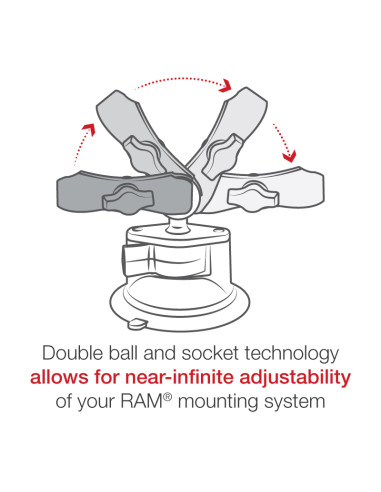 Double ball and socket technology allows for near-infinite adjustability of your RAM® mounting system