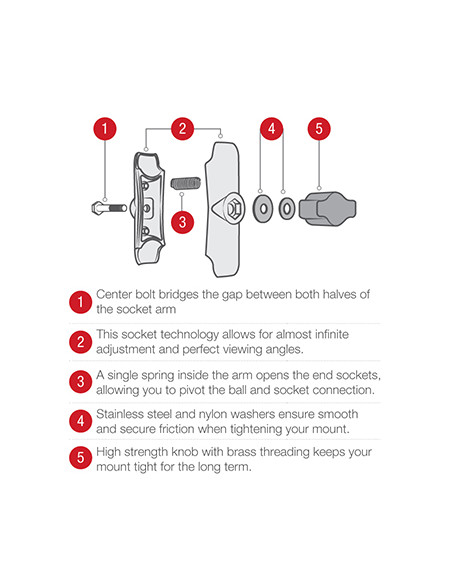 1 2 4 5

3

1 Center bolt bridges the gap between both halves of the socket arm

2 This socket technology allows for almost infinite adjustment and perfect viewing angles.

3 A single spring inside the arm opens the end sockets, allowing you to pivot the ball and socket connection.

4 Stainless steel and nylon washers ensure smooth and secure friction when tightening your mount.

5 High strength knob with brass threading keeps your mount tight for the long term.