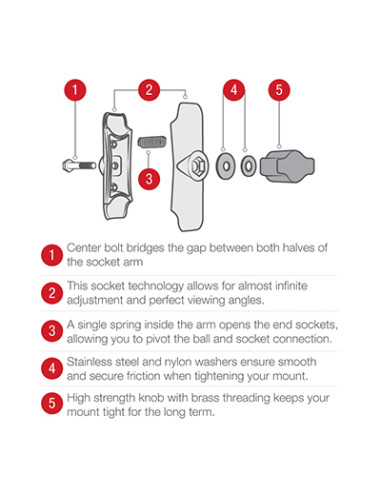 1
2
4
5
3

1 Center bolt bridges the gap between both halves of the socket arm

2 This socket technology allows for almost infinite adjustment and perfect viewing angles.

3 A single spring inside the arm opens the end sockets, allowing you to pivot the ball and socket connection.

4 Stainless steel and nylon washers ensure smooth and secure friction when tightening your mount.

5 High strength knob with brass threading keeps your mount tight for the long term.