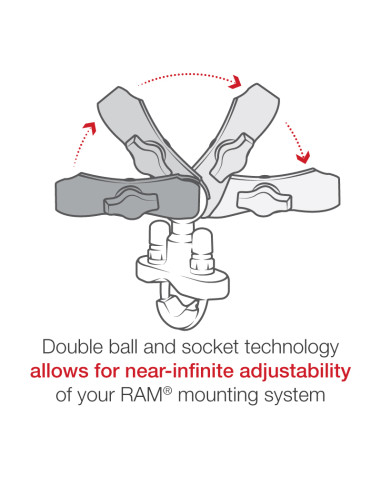 Double ball and socket technology
allows for near-infinite adjustability
of your RAM® mounting system