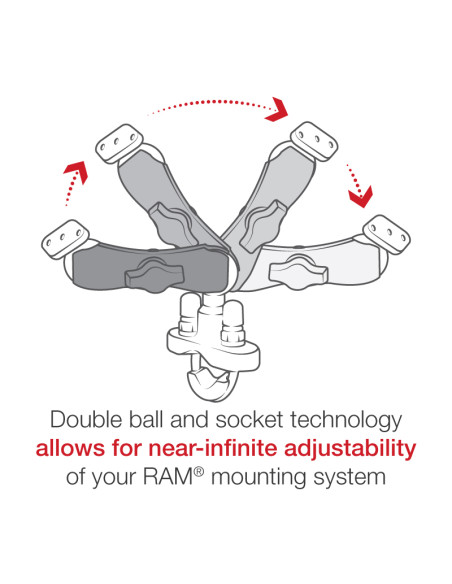 Double ball and socket technology allows for near-infinite adjustability of your RAM® mounting system