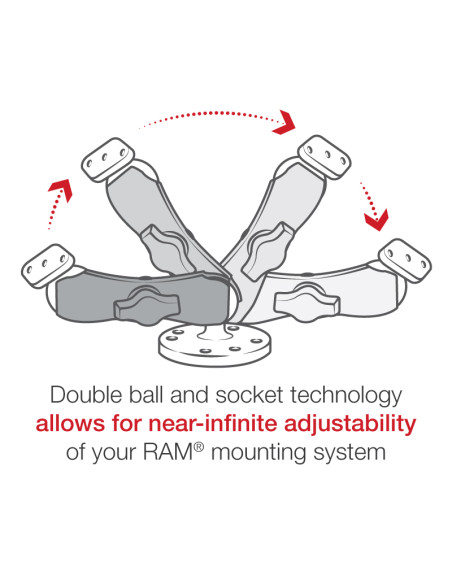 Double ball and socket technology
allows for near-infinite adjustability
of your RAM® mounting system