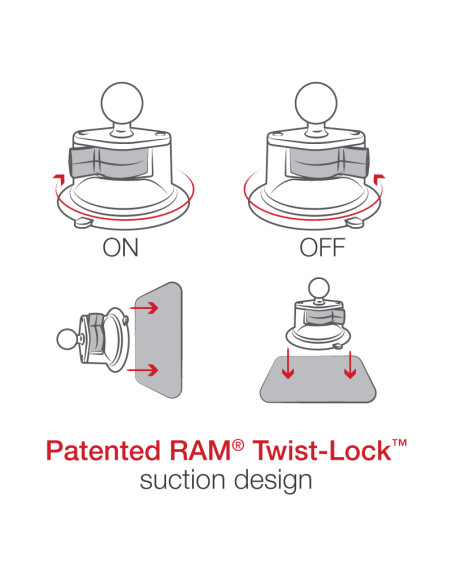 ON

OFF

Patented RAM® Twist-Lock™
suction design