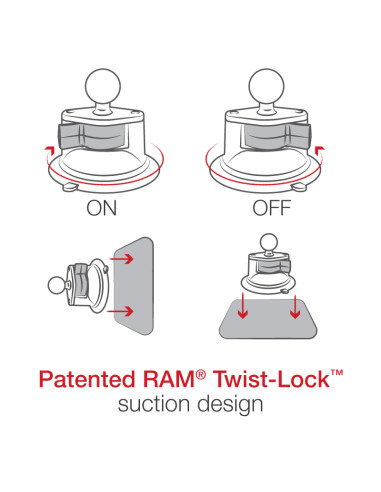 ON

OFF

Patented RAM® Twist-Lock™
suction design