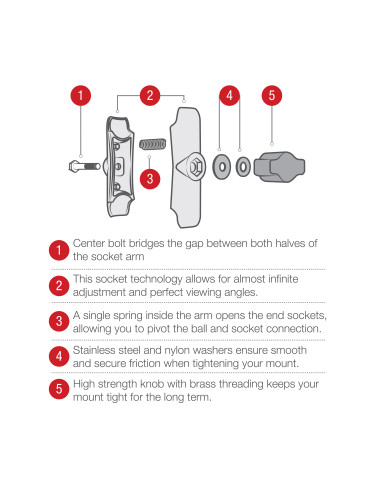 1

2

4

5

3

1 Center bolt bridges the gap between both halves of the socket arm

2 This socket technology allows for almost infinite adjustment and perfect viewing angles.

3 A single spring inside the arm opens the end sockets, allowing you to pivot the ball and socket connection.

4 Stainless steel and nylon washers ensure smooth and secure friction when tightening your mount.

5 High strength knob with brass threading keeps your mount tight for the long term.