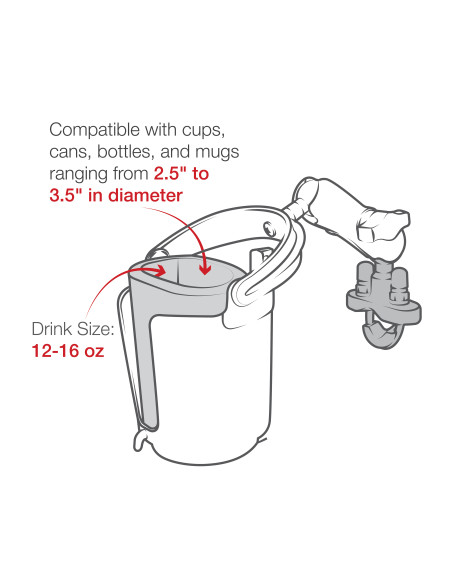 Compatible with cups, cans, bottles, and mugs ranging from 2.5" to 3.5" in diameter

Drink Size:
12-16 oz