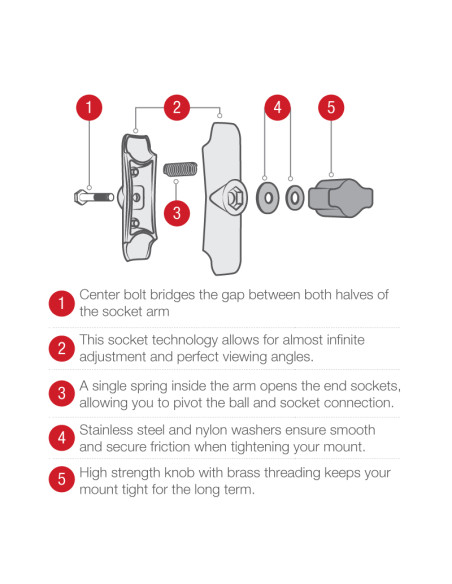 1 2 4 5

3

1 Center bolt bridges the gap between both halves of the socket arm

2 This socket technology allows for almost infinite adjustment and perfect viewing angles.

3 A single spring inside the arm opens the end sockets, allowing you to pivot the ball and socket connection.

4 Stainless steel and nylon washers ensure smooth and secure friction when tightening your mount.

5 High strength knob with brass threading keeps your mount tight for the long term.