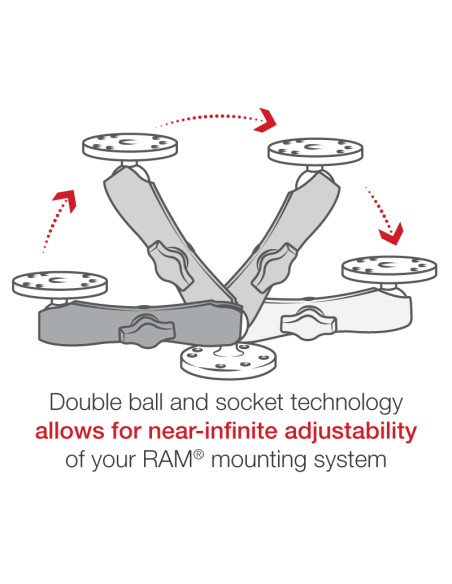 Double ball and socket technology
allows for near-infinite adjustability
of your RAM® mounting system