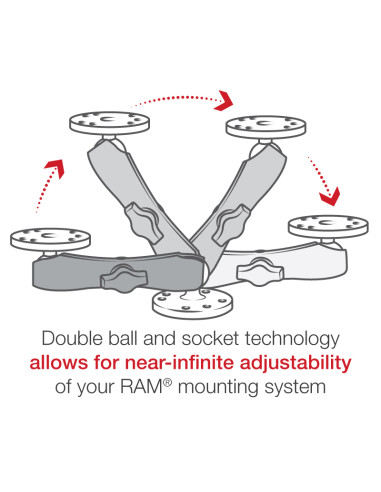 Double ball and socket technology
allows for near-infinite adjustability
of your RAM® mounting system