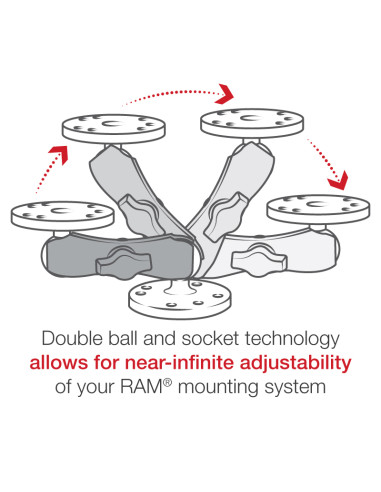 Double ball and socket technology
allows for near-infinite adjustability
of your RAM® mounting system